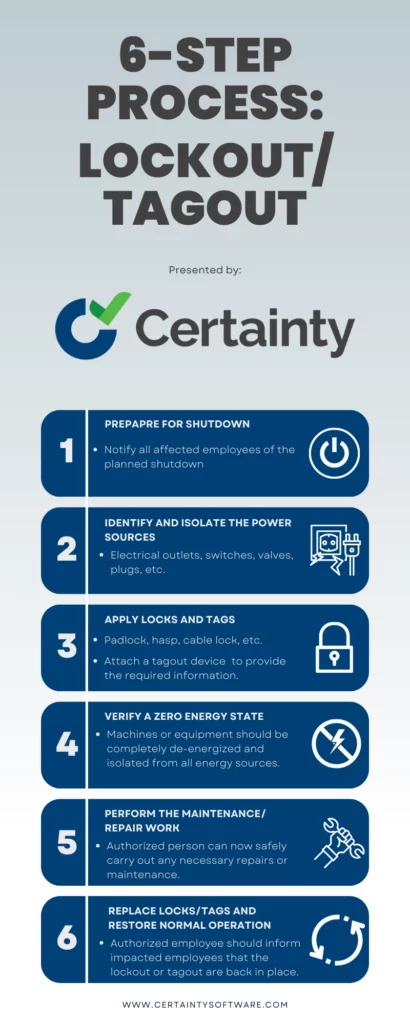 6-STEP PROCESS: LOCKOUT/ TAGOUT

Presented by:

Certainty

1

PREPAPRE FOR SHUTDOWN

• Notify all affected employees of the planned shutdown

2

IDENTIFY AND ISOLATE THE POWER SOURCES

• Electrical outlets, switches, valves, plugs, etc.

3

APPLY LOCKS AND TAGS

• Padlock, hasp, cable lock, etc.

• Attach a tagout device to provide the required information.

4

VERIFY A ZERO ENERGY STATE

• Machines or equipment should be completely de-energized and isolated from all energy sources.

5

PERFORM THE MAINTENANCE/ REPAIR WORK

• Authorized person can now safely carry out any necessary repairs or maintenance.

6

REPLACE LOCKS/TAGS AND RESTORE NORMAL OPERATION

• Authorized employee should inform impacted employees that the lockout or tagout are back in place.

WWW.CERTAINTYSOFTWARE.COM